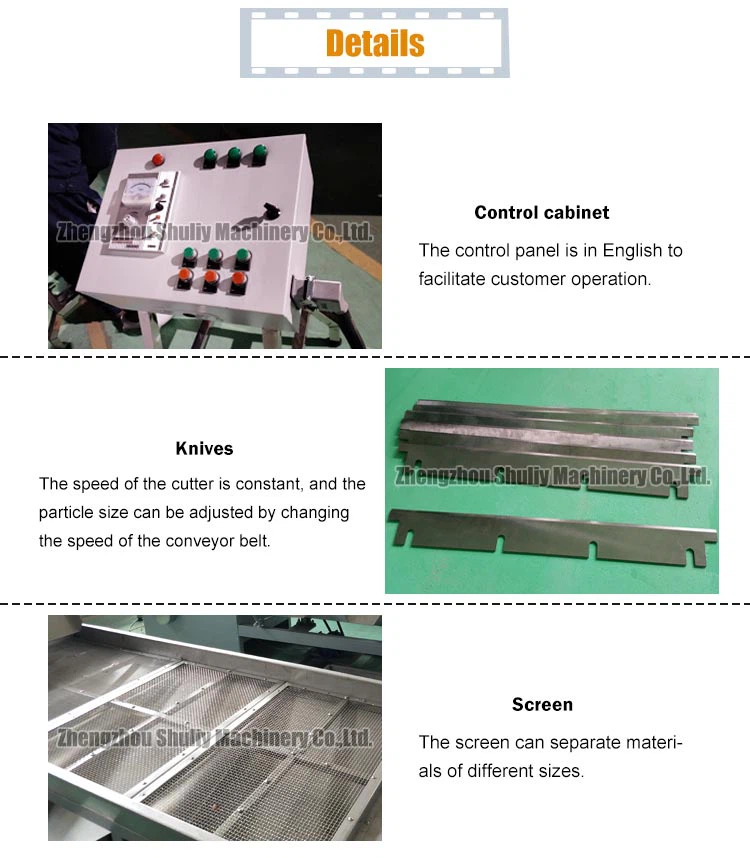 Details

Zhengzhou Shuliy Machinery Co.,Ltd.

Control cabinet

The control panel is in English to facilitate customer operation.

Knives

The speed of the cutter is constant, and the particle size can be adjusted by changing the speed of the conveyor belt.

Zhengzhou Shuliy Machinery Co.,Ltd.

Zhengzhou Shuliy Machinery Co.,Ltd.

Screen

The screen can separate materials of different sizes.